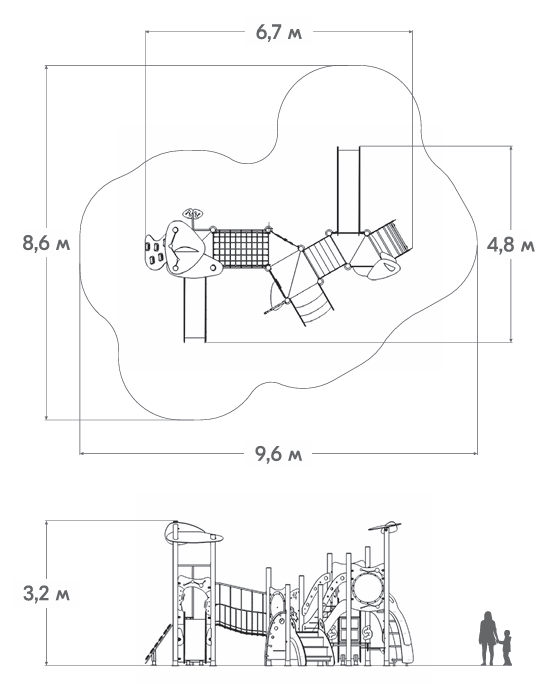 6,7 м

8,6 м

4,8 м

9,6 м

3,2 м